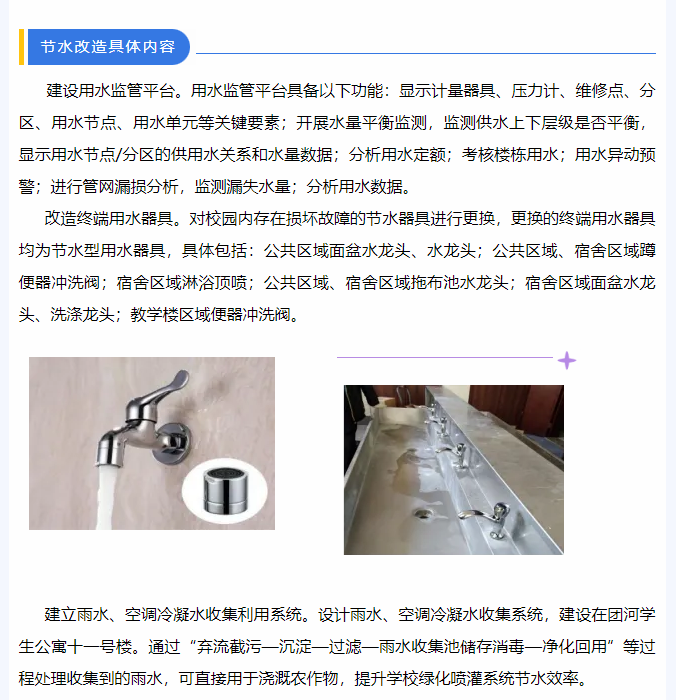 节水改造具体内容

建设用水监管平台。用水监管平台具备以下功能：显示计量器具、压力计、维修点、分区、用水节点、用水单元等关键要素；开展水量平衡监测，监测供水上下层级是否平衡，显示用水节点/分区的供用水关系和水量数据；分析用水定额；考核楼栋用水；用水异动预警；进行管网漏损分析，监测漏失水量；分析用水数据。

改造终端用水器具。对校园内存在损坏故障的节水器具进行更换，更换的终端用水器具均为节水型用水器具，具体包括：公共区域面盆水龙头、水龙头；公共区域、宿舍区域蹲便器冲洗阀；宿舍区域淋浴顶喷；公共区域、宿舍区域拖布池水龙头；宿舍区域面盆水龙头、洗涤龙头；教学楼区域便器冲洗阀。

建立雨水、空调冷凝水收集利用系统。设计雨水、空调冷凝水收集系统，建设在团河学生公寓十一号楼。通过“弃流截污—沉淀—过滤—雨水收集池储存消毒—净化回用”等过程处理收集到的雨水，可直接用于浇溉农作物，提升学校绿化喷灌系统节水效率。